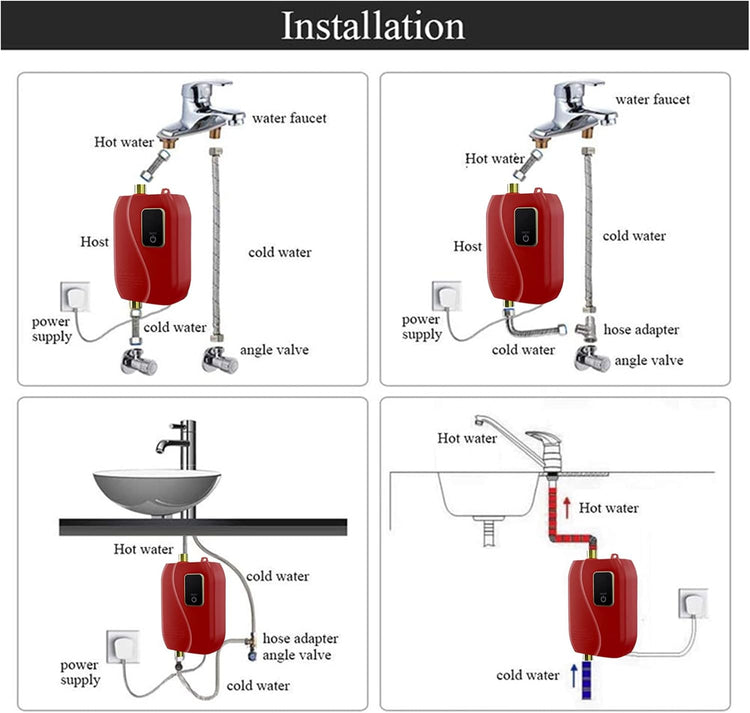 Installation

water faucet
Hot water
Host
cold water
power supply
cold water
angle valve

water faucet
Hot water
Host
cold water
power supply
cold water
hose adapter
angle valve

Hot water
cold water
hose adapter
angle valve
power supply
cold water

Hot water
Hot water
cold water